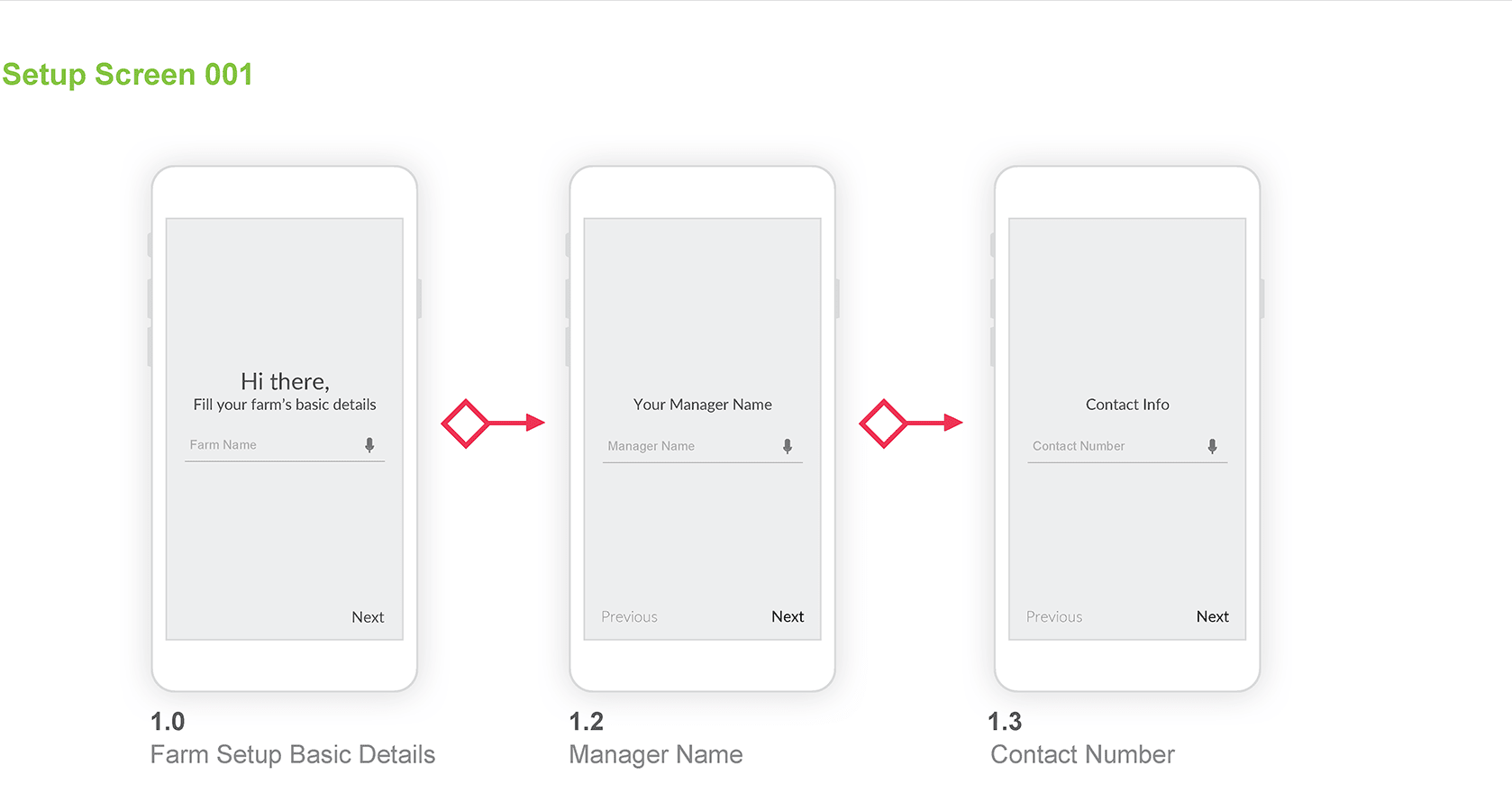 Setup Screen 001

Hi there,
Fill your farm's basic details

Farm Name

Next

1.0
Farm Setup Basic Details

Your Manager Name

Manager Name

Previous Next

1.2
Manager Name

Contact Info

Contact Number

Previous Next

1.3
Contact Number