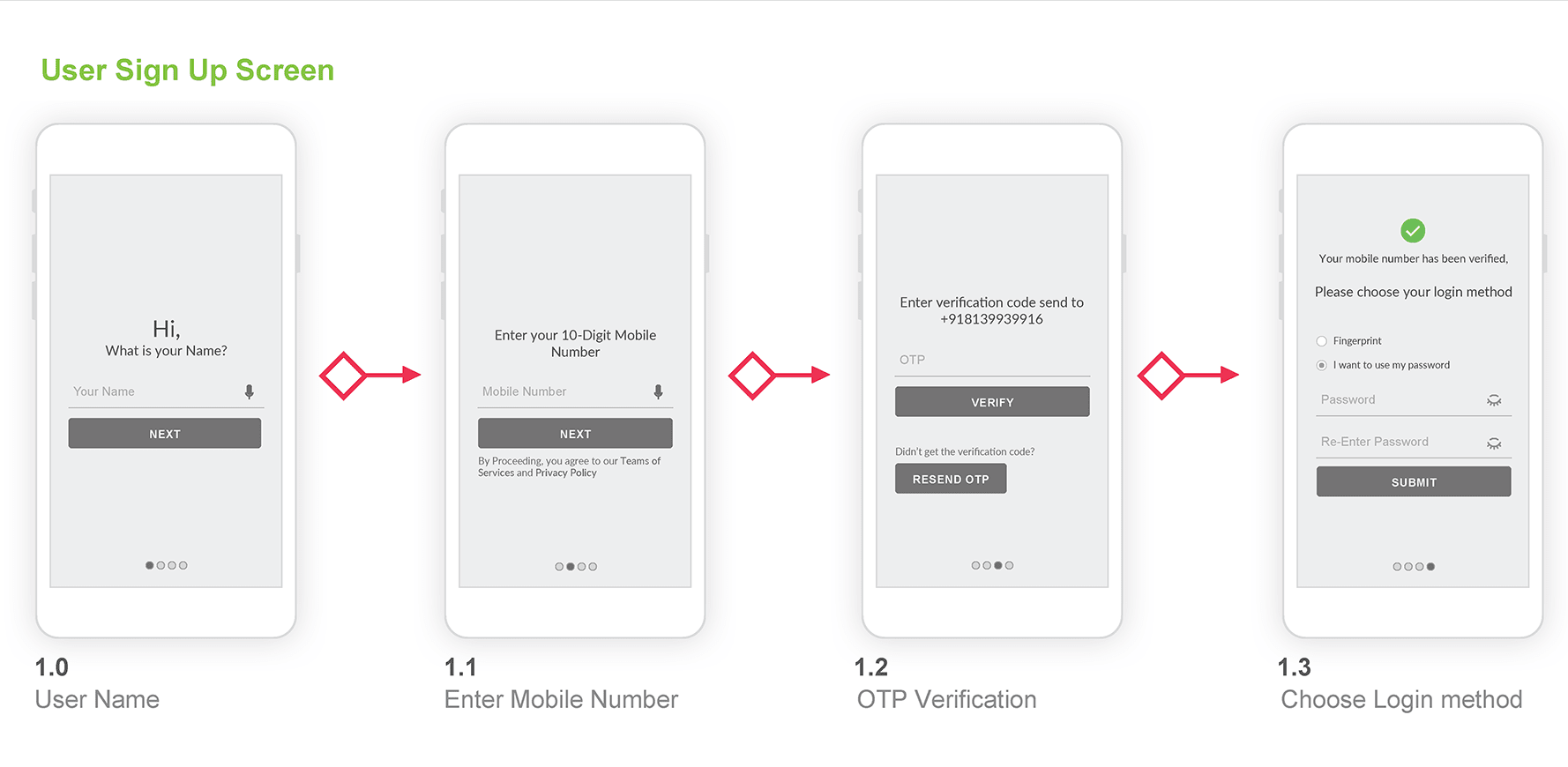 User Sign Up Screen

Hi,
What is your Name?

Your Name

NEXT

1.0
User Name

Enter your 10-Digit Mobile Number

Mobile Number

NEXT

By Proceeding, you agree to our Teams of Services and Privacy Policy

1.1
Enter Mobile Number

Enter verification code send to +918139939916

OTP

VERIFY

Didn't get the verification code?

RESEND OTP

1.2
OTP Verification

Your mobile number has been verified,

Please choose your login method

Fingerprint

I want to use my password

Password

Re-Enter Password

SUBMIT

1.3
Choose Login method